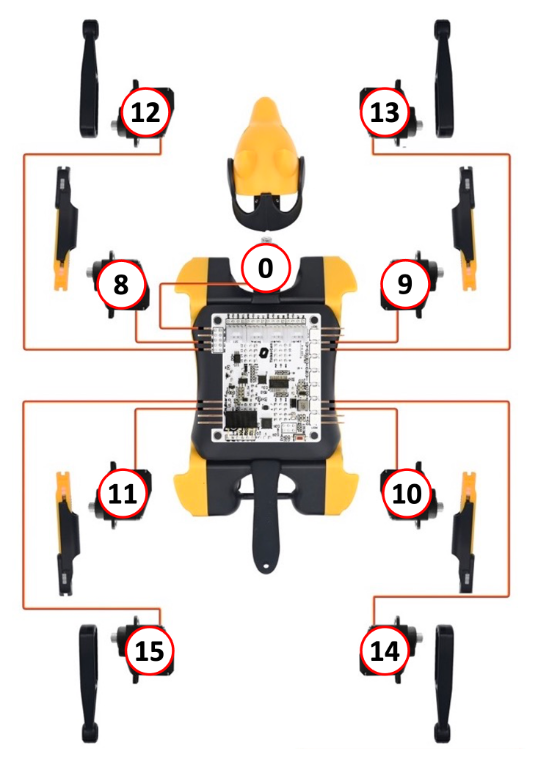 12

13

0

8

9

11

10

15

14